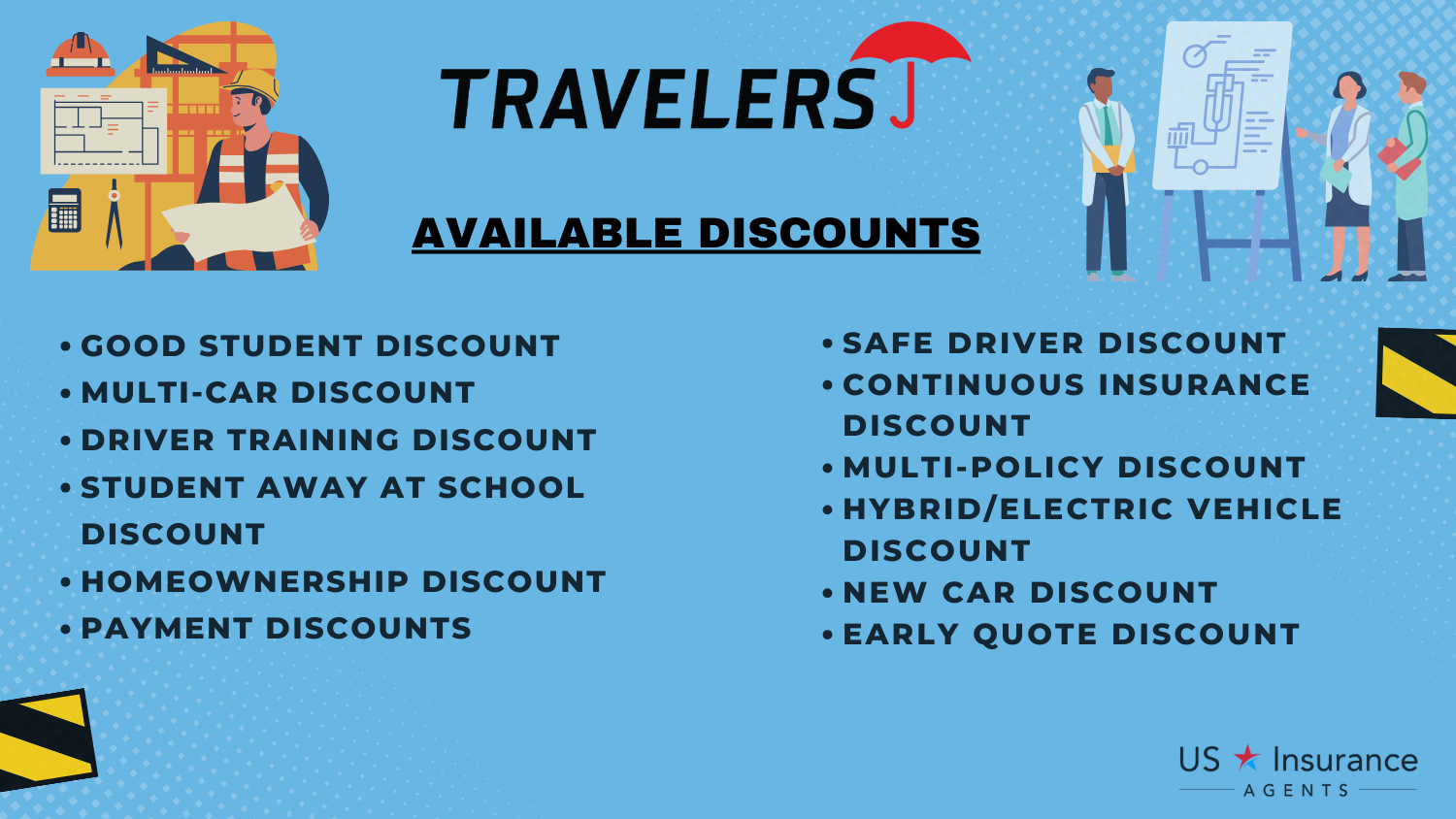 TRAVELERS

AVAILABLE DISCOUNTS

• GOOD STUDENT DISCOUNT
• MULTI-CAR DISCOUNT
• DRIVER TRAINING DISCOUNT
• STUDENT AWAY AT SCHOOL DISCOUNT
• HOMEOWNERSHIP DISCOUNT
• PAYMENT DISCOUNTS

• SAFE DRIVER DISCOUNT
• CONTINUOUS INSURANCE DISCOUNT
• MULTI-POLICY DISCOUNT
• HYBRID/ELECTRIC VEHICLE DISCOUNT
• NEW CAR DISCOUNT
• EARLY QUOTE DISCOUNT

US Insurance AGENTS